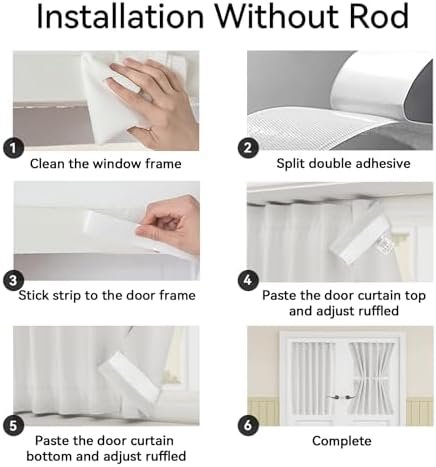 Installation Without Rod

1
Clean the window frame

2
Split double adhesive

3
Stick strip to the door frame

4
Paste the door curtain top and adjust ruffled

5
Paste the door curtain bottom and adjust ruffled

6
Complete