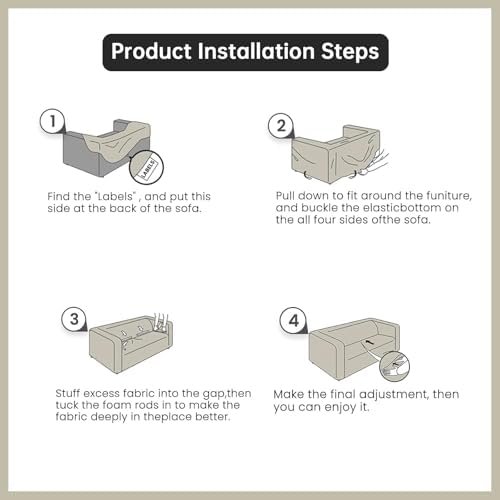 Product Installation Steps

1

LABELS

Find the "Labels" , and put this side at the back of the sofa.

2

Pull down to fit around the funiture, and buckle the elasticbottom on the all four sides ofthe sofa.

3

Stuff excess fabric into the gap,then tuck the foam rods in to make the fabric deeply in theplace better.

4

Make the final adjustment, then you can enjoy it.