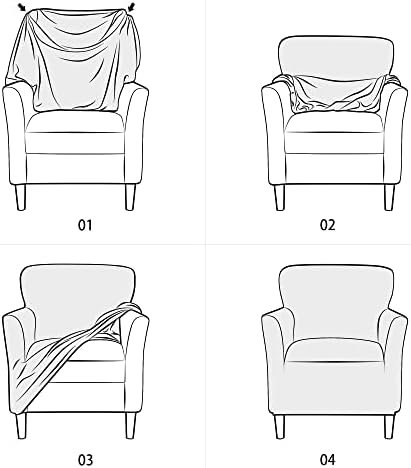 01

02

03

04