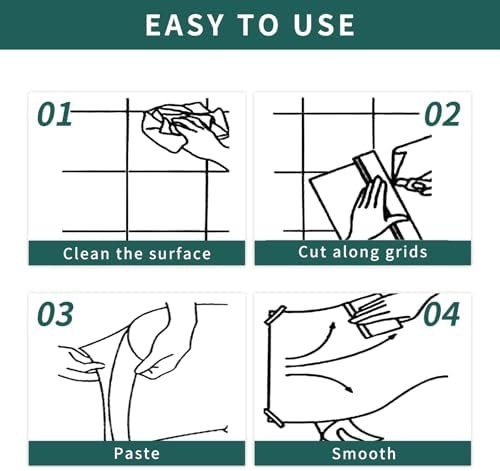 EASY TO USE

01

Clean the surface

02

Cut along grids

03

Paste

04

Smooth