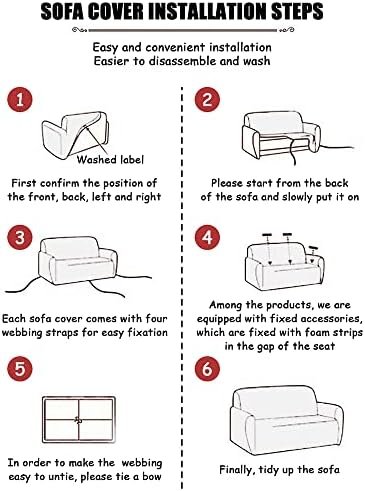 SOFA COVER INSTALLATION STEPS

Easy and convenient installation
Easier to disassemble and wash

1

Washed label

First confirm the position of the front, back, left and right

2

Please start from the back of the sofa and slowly put it on

3

Each sofa cover comes with four webbing straps for easy fixation

4

Among the products, we are equipped with fixed accessories, which are fixed with foam strips in the gap of the seat

5

In order to make the webbing easy to untie, please tie a bow

6

Finally, tidy up the sofa