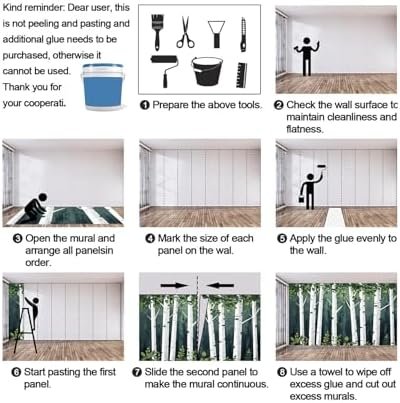 Kind reminder: Dear user, this is not peeling and pasting and additional glue needs to be purchased, otherwise it cannot be used. Thank you for your cooperati.

❶ Prepare the above tools.

❷ Check the wall surface tc maintain cleanliness and flatness.

❸ Open the mural and arrange all panelsin order.

❹ Mark the size of each panel on the wal.

❺ Apply the glue evenly to the wall.

❻ Start pasting the first panel.

❼ Slide the second panel to make the mural continuous.

❽ Use a towel to wipe off excess glue and cut out excess murals.