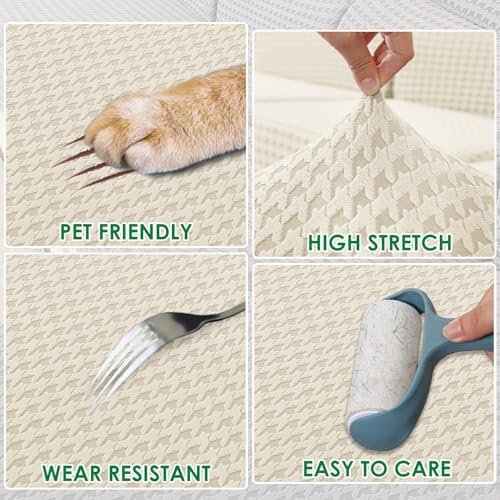 PET FRIENDLY

HIGH STRETCH

WEAR RESISTANT

EASY TO CARE