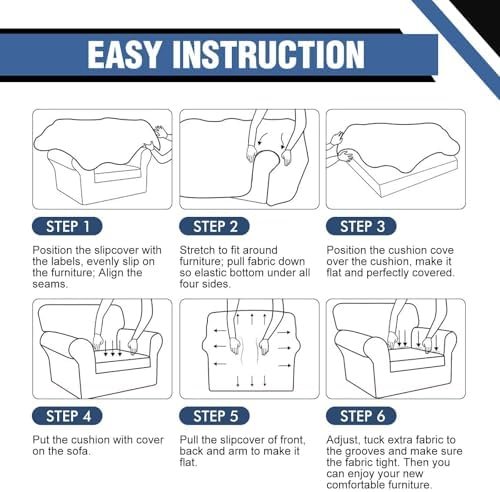 EASY INSTRUCTION

STEP 1

Position the slipcover with the labels, evenly slip on the furniture; Align the seams.

STEP 2

Stretch to fit around furniture; pull fabric down so elastic bottom under all four sides.

STEP 3

Position the cushion cove over the cushion, make it flat and perfectly covered.

STEP 4

Put the cushion with cover on the sofa.

STEP 5

Pull the slipcover of front, back and arm to make it flat.

STEP 6

Adjust, tuck extra fabric to the grooves and make sure the fabric tight. Then you can enjoy your new comfortable furniture.