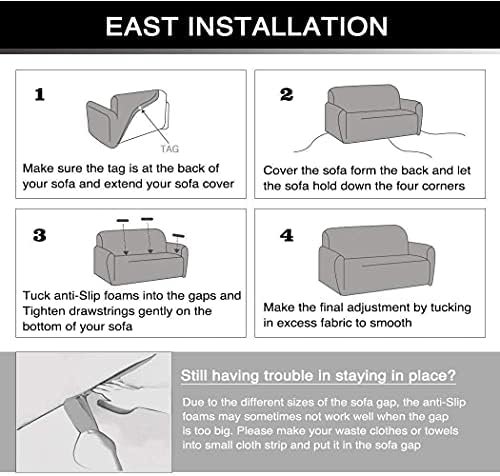 EAST INSTALLATION

1

TAG

Make sure the tag is at the back of your sofa and extend your sofa cover

2

Cover the sofa form the back and let the sofa hold down the four corners

3

Tuck anti-Slip foams into the gaps and Tighten drawstrings gently on the bottom of your sofa

4

Make the final adjustment by tucking in excess fabric to smooth

Still having trouble in staying in place?

Due to the different sizes of the sofa gap, the anti-Slip foams may sometimes not work well when the gap is too big. Please make your waste clothes or towels into small cloth strip and put it in the sofa gap